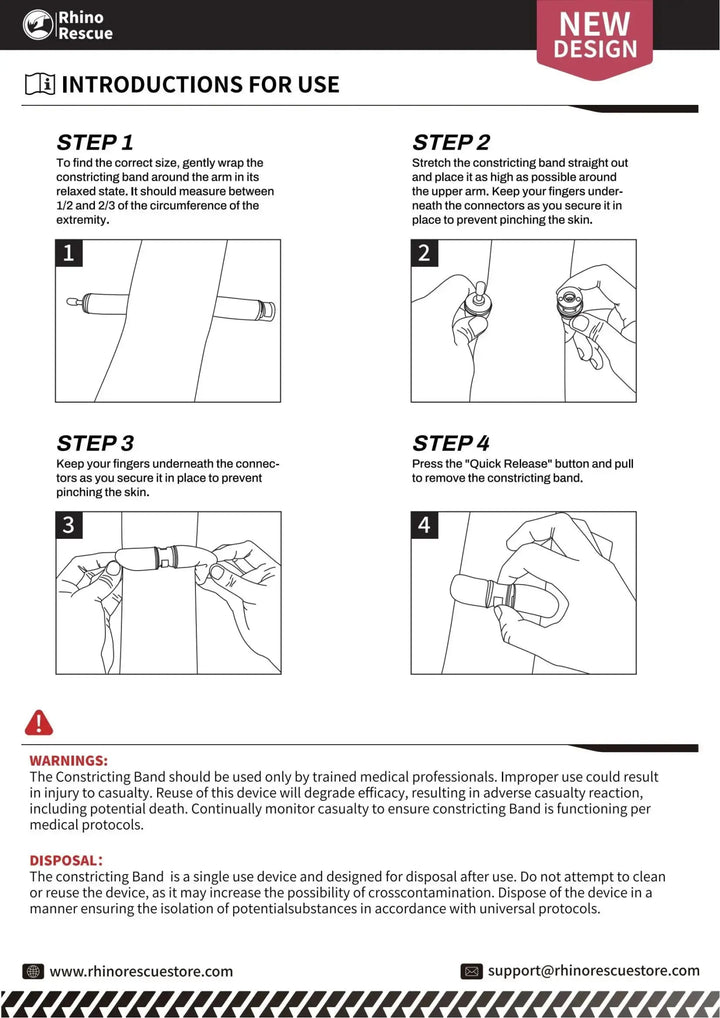 Rhino Rescue

NEW DESIGN

INTRODUCTIONS FOR USE

STEP 1
To find the correct size, gently wrap the constricting band around the arm in its relaxed state. It should measure between 1/2 and 2/3 of the circumference of the extremity.

1

STEP 2
Stretch the constricting band straight out and place it as high as possible around the upper arm. Keep your fingers underneath the connectors as you secure it in place to prevent pinching the skin.

2

STEP 3
Keep your fingers underneath the connectors as you secure it in place to prevent pinching the skin.

3

STEP 4
Press the "Quick Release" button and pull to remove the constricting band.

4

WARNINGS:
The Constricting Band should be used only by trained medical professionals. Improper use could result in injury to casualty. Reuse of this device will degrade efficacy, resulting in adverse casualty reaction, including potential death. Continually monitor casualty to ensure constricting Band is functioning per medical protocols.

DISPOSAL:
The constricting Band is a single use device and designed for disposal after use. Do not attempt to clean or reuse the device, as it may increase the possibility of crosscontamination. Dispose of the device in a manner ensuring the isolation of potentialsubstances in accordance with universal protocols.

www.rhinorescuestore.com

support@rhinorescuestore.com