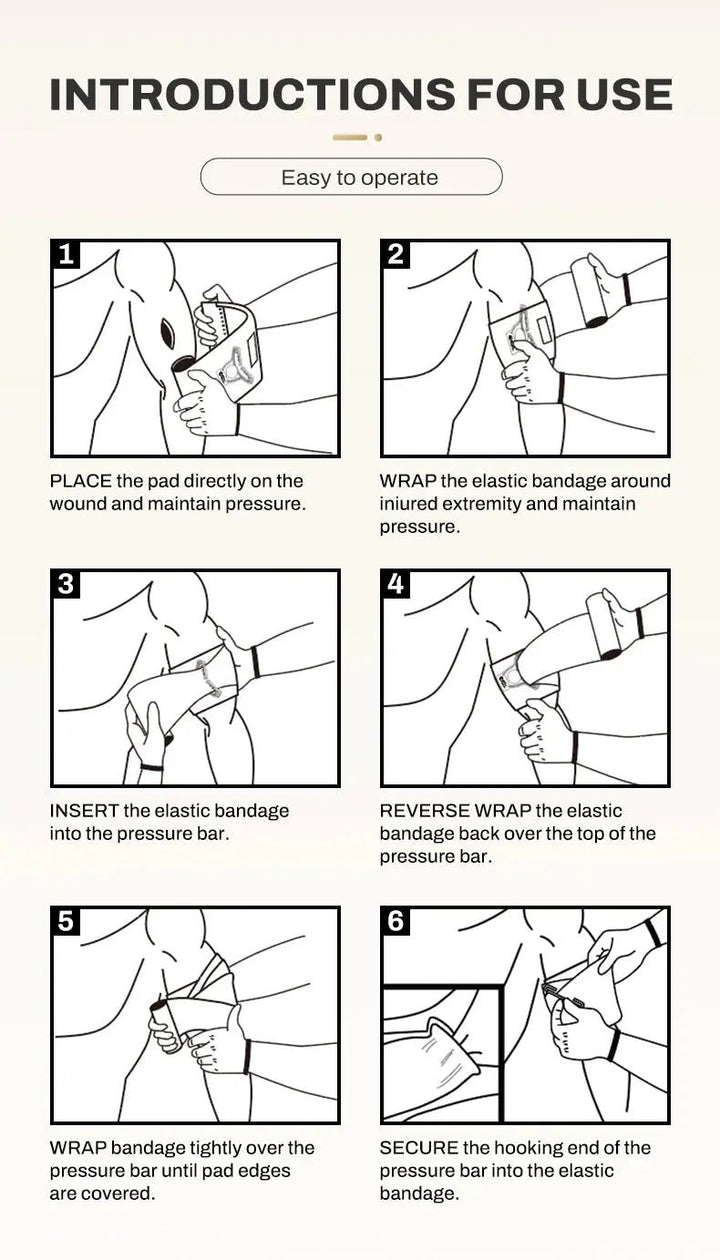 INTRODUCTIONS FOR USE

Easy to operate

1

PLACE the pad directly on the wound and maintain pressure.

2

WRAP the elastic bandage around iniured extremity and maintain pressure.

3

INSERT the elastic bandage into the pressure bar.

4

REVERSE WRAP the elastic bandage back over the top of the pressure bar.

5

WRAP bandage tightly over the pressure bar until pad edges are covered.

6

SECURE the hooking end of the pressure bar into the elastic bandage.